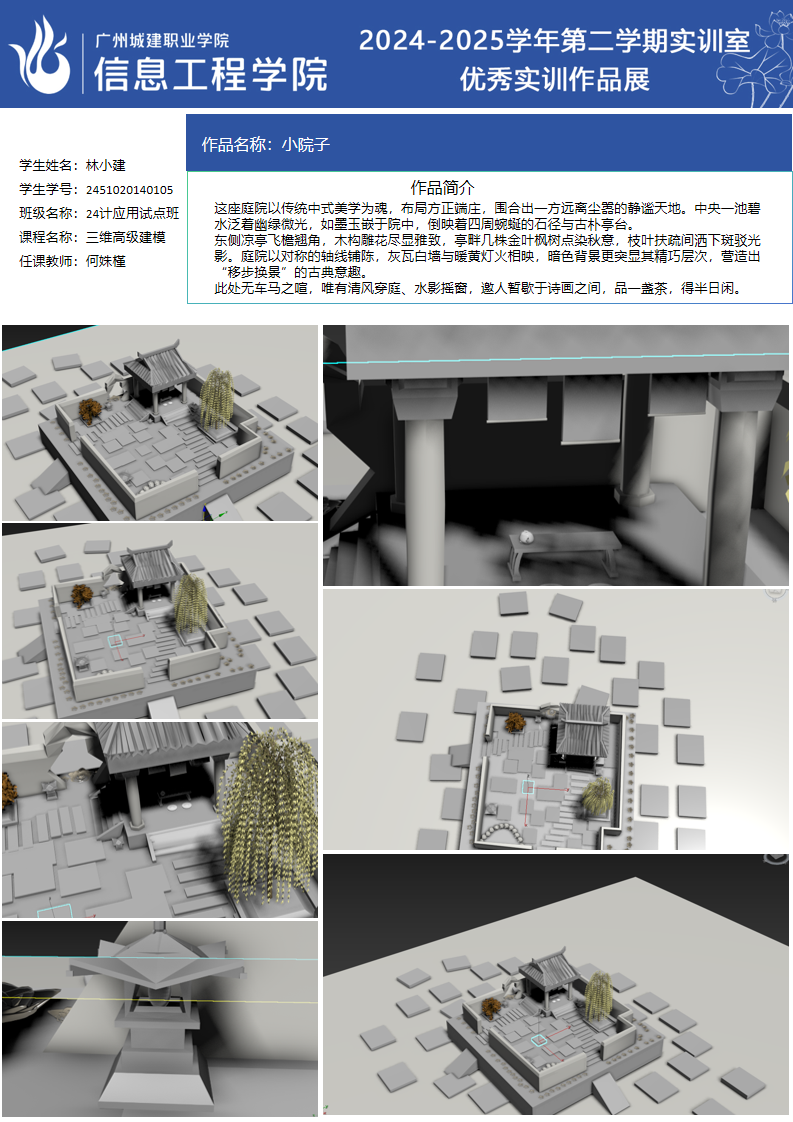 广州城建职业学院
信息工程学院

2024-2025学年第二学期实训室
优秀实训作品展

学生姓名：林小建
学生学号：2451020140105
班级名称：24计应用试点班
课程名称：三维高级建模
任课教师：何姝槿

作品名称：小院子

作品简介
这座庭院以传统中式美学为魂，布局方正端庄，围合出一方远离尘嚣的静谧天地。中央一池碧水泛着幽绿微光，如墨玉嵌于院中，倒映着四周蜿蜒的石径与古朴亭台。
东侧凉亭飞檐翘角，木构雕花尽显雅致，亭畔几株金叶枫树点染秋意，枝叶扶疏间洒下斑驳光影。庭院以对称的轴线铺陈，灰瓦白墙与暖黄灯火相映，暗色背景更突显其精巧层次，营造出“移步换景”的古典意趣。
此处无车马之喧，唯有清风穿庭、水影摇窗，邀人暂歇于诗画之间，品一盏茶，得半日闲。